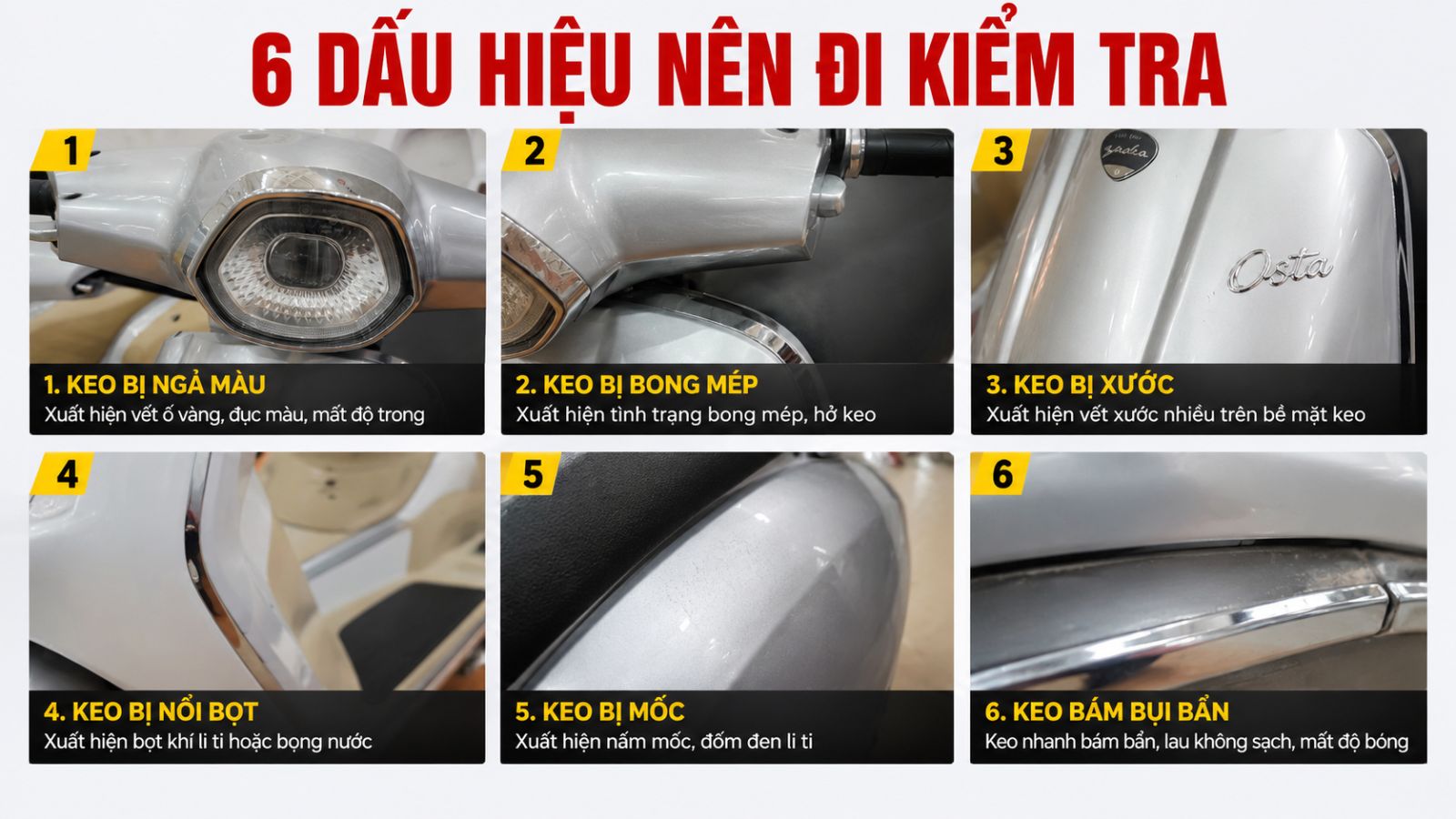 6 DẤU HIỆU NÊN ĐI KIỂM TRA

1

1. KEO BỊ NGẢ MÀU
Xuất hiện vết ố vàng, đục màu, mất độ trong

2

2. KEO BỊ BONG MÉP
Xuất hiện tình trạng bong mép, hở keo

3

Osta

3. KEO BỊ XƯỚC
Xuất hiện vết xước nhiều trên bề mặt keo

4

4. KEO BỊ NỔI BỌT
Xuất hiện bọt khí li ti hoặc bọng nước

5

5. KEO BỊ MỐC
Xuất hiện nấm mốc, đốm đen li ti

6

6. KEO BÁM BỤI BẨN
Keo nhanh bám bẩn, lau không sạch, mất độ bóng